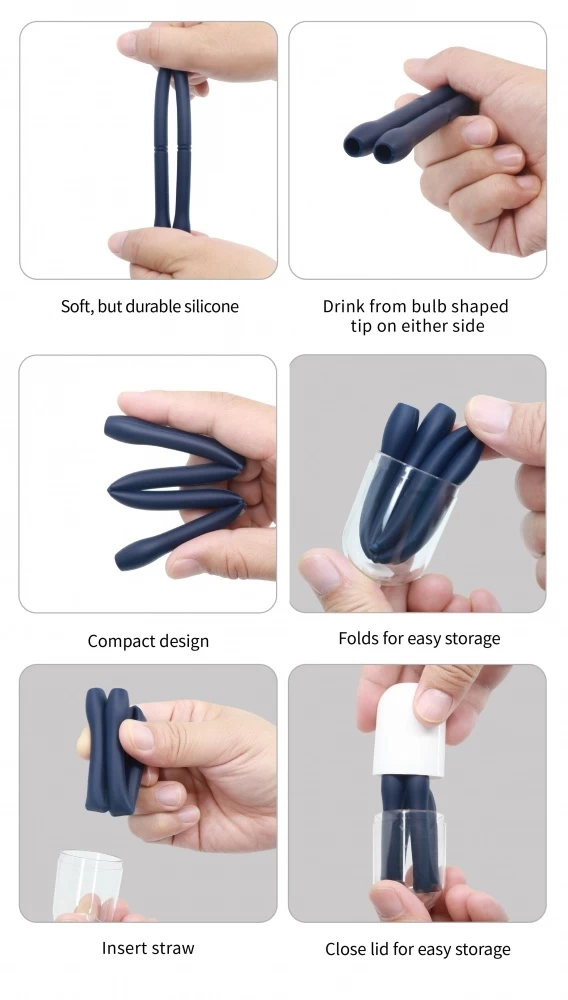 Soft, but durable silicone

Drink from bulb shaped tip on either side

Compact design

Folds for easy storage

Insert straw

Close lid for easy storage